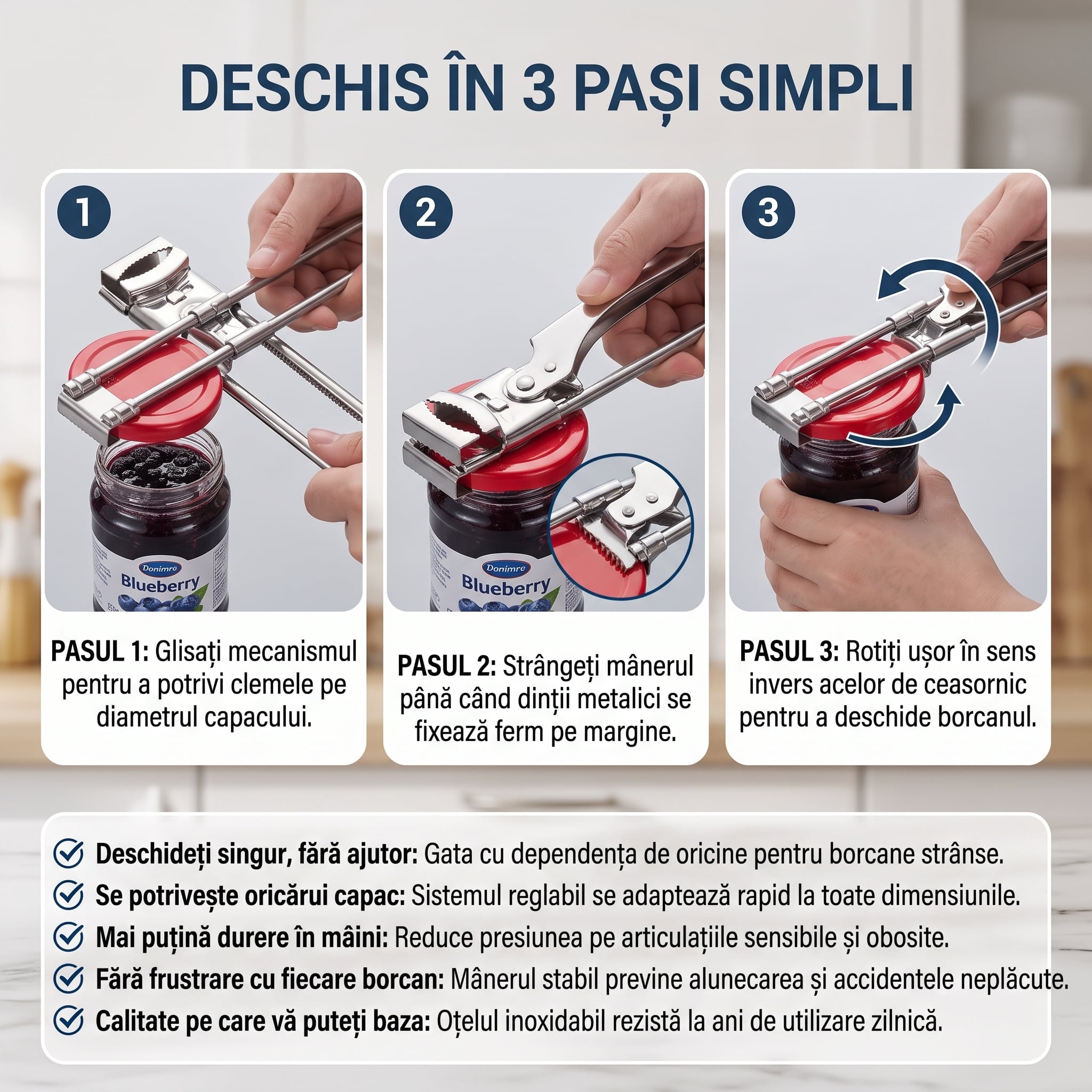 DESCHIS ÎN 3 PAȘI SIMPLI

1

Donimre
Blueberry

PASUL 1: Glisați mecanismul pentru a potrivi clemele pe diametrul capacului.

2

Donimre
Blueberry

PASUL 2: Strângeți mânerul până când dinții metalici se fixează ferm pe margine.

3

PASUL 3: Rotiți ușor în sens invers acelor de ceasornic pentru a deschide borcanul.

Deschideți singur, fără ajutor: Gata cu dependența de oricine pentru borcane strânse.
Se potrivește oricărui capac: Sistemul reglabil se adaptează rapid la toate dimensiunile.
Mai puțină durere în mâini: Reduce presiunea pe articulațiile sensibile și obosite.
Fără frustrare cu fiecare borcan: Mânerul stabil previne alunecarea și accidentele neplăcute.
Calitate pe care vă puteți baza: Oțelul inoxidabil rezistă la ani de utilizare zilnică.