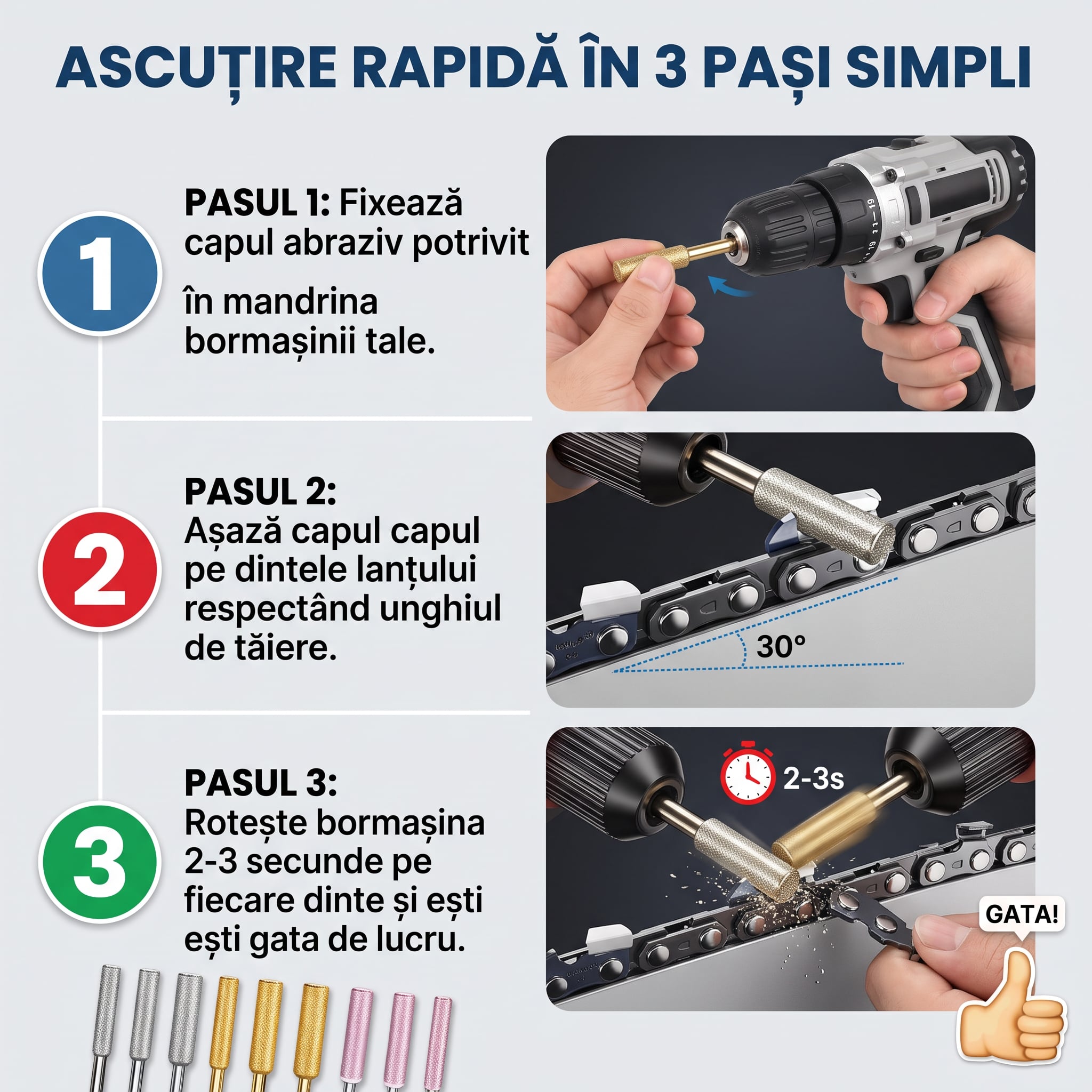 ASCUȚIRE RAPIDĂ ÎN 3 PAȘI SIMPLI

1

PASUL 1: Fixează capul abraziv potrivit

în mandrina bormașinii tale.

2

PASUL 2: Așază capul capul pe dintele lanțului respectând unghiul de tăiere.

30°

3

PASUL 3: Rotește bormașina 2-3 secunde pe fiecare dinte și ești ești gata de lucru.

2-3s

GATA!