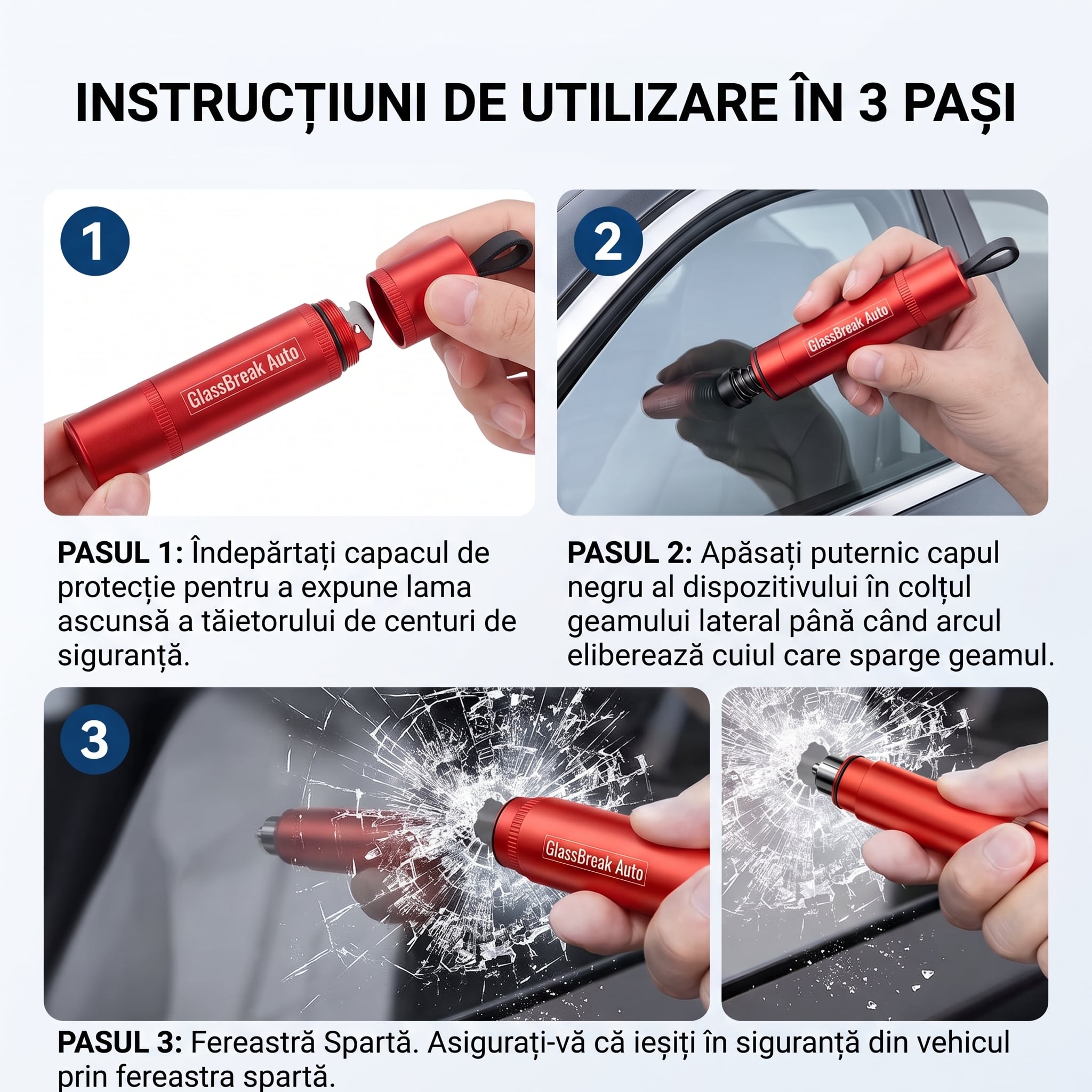 INSTRUCȚIUNI DE UTILIZARE ÎN 3 PAȘI

1

GlassBreak Auto

2

GlassBreak Auto

PASUL 1: Îndepărtați capacul de protecție pentru a expune lama ascunsă a tăietorului de centuri de siguranță.

PASUL 2: Apăsați puternic capul negru al dispozitivului în colțul geamului lateral până când arcul eliberează cuiul care sparge geamul.

3

GlassBreak Auto

PASUL 3: Fereastră Spartă. Asigurați-vă că ieșiți în siguranță din vehicul prin fereastra spartă.